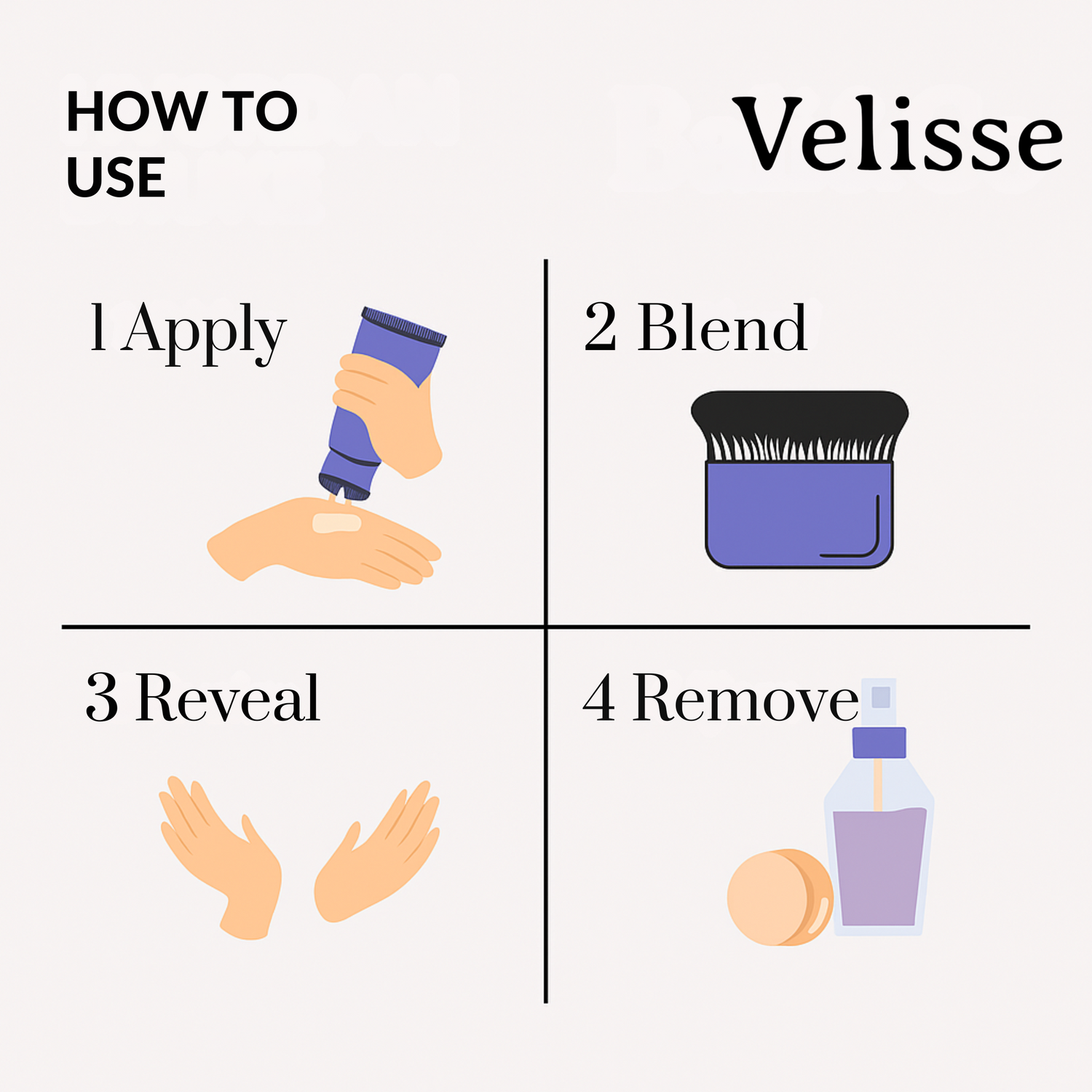 HOW TO USE

Velisse

1 Apply

2 Blend

3 Reveal

4 Remove